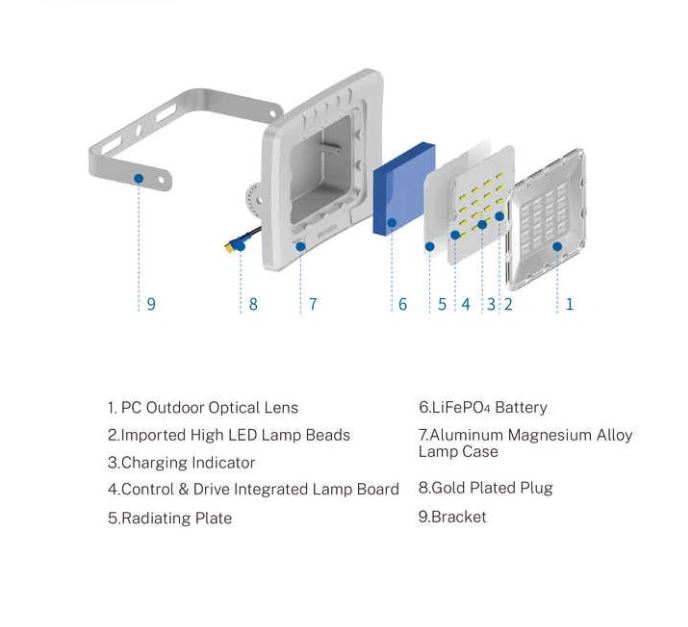 9 8 7 6 5 4 3 2 1

1. PC Outdoor Optical Lens

2.Imported High LED Lamp Beads

3.Charging Indicator

4.Control & Drive Integrated Lamp Board

5.Radiating Plate

6.$LiFePO_4$ Battery

7.Aluminum Magnesium Alloy Lamp Case

8.Gold Plated Plug

9.Bracket